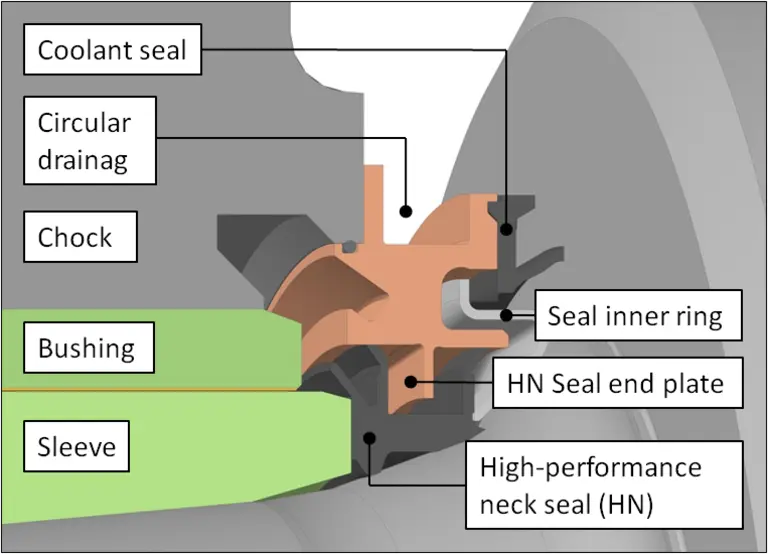 Coolant seal

Circular drainag

Chock

Bushing

Sleeve

Seal inner ring

HN Seal end plate

High-performance neck seal (HN)